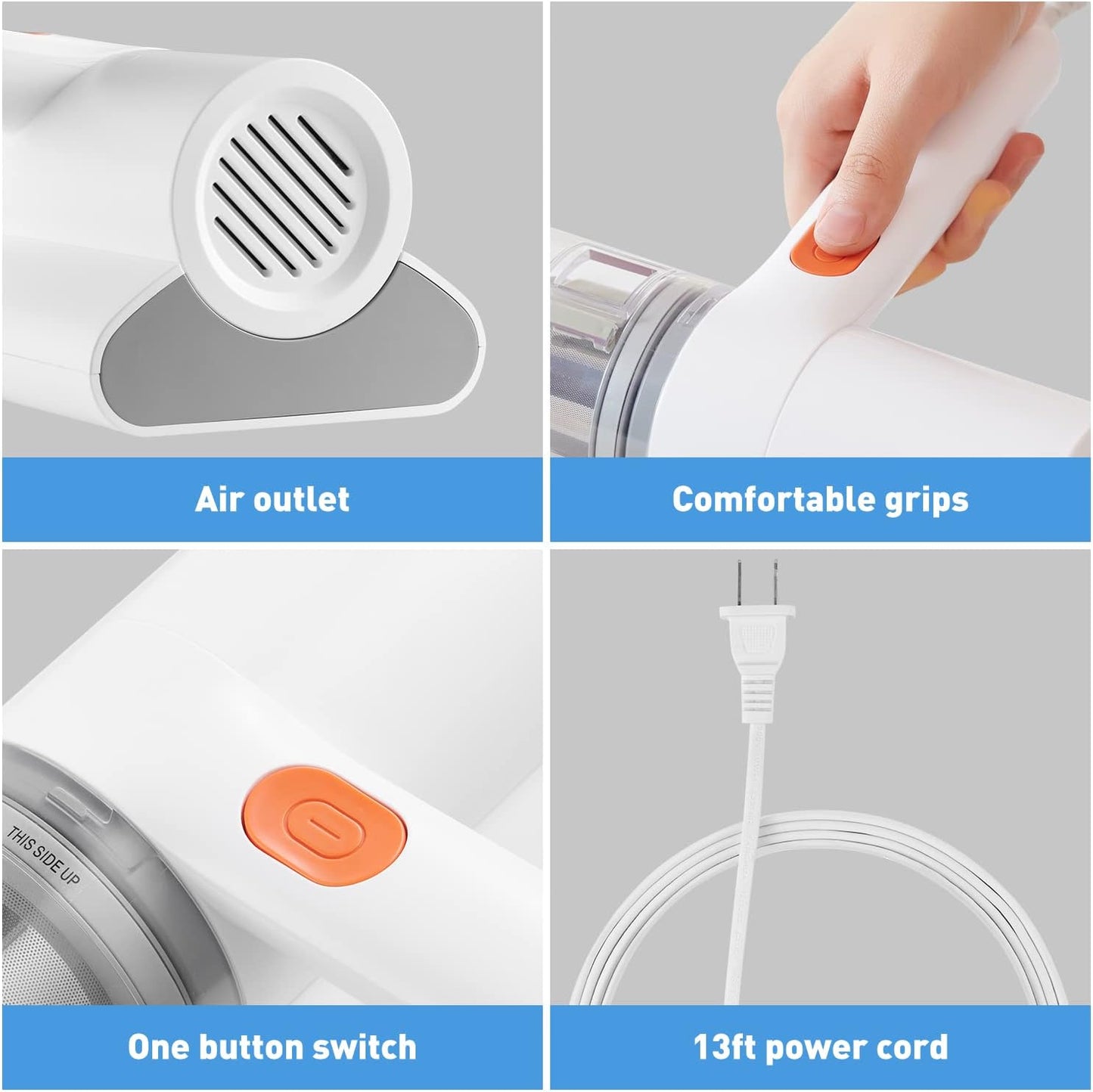 Air outlet

Comfortable grips

THIS SIDE UP

One button switch

13ft power cord