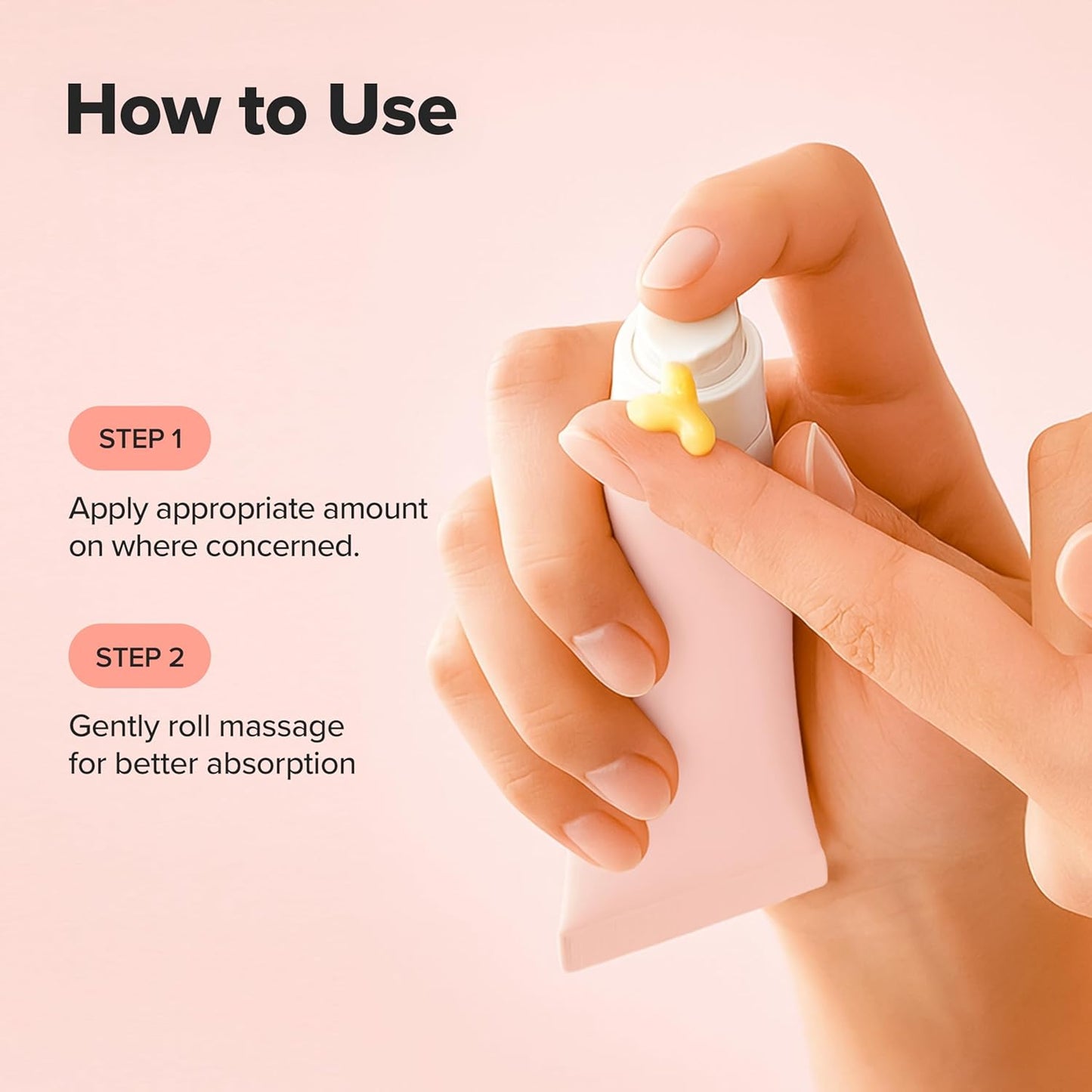 How to Use

STEP 1

Apply appropriate amount on where concerned.

STEP 2

Gently roll massage for better absorption