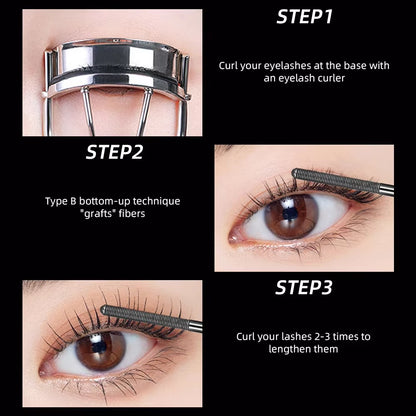 STEP1

Curl your eyelashes at the base with an eyelash curler

STEP2

Type B bottom-up technique "grafts" fibers

STEP3

Curl your lashes 2-3 times to lengthen them